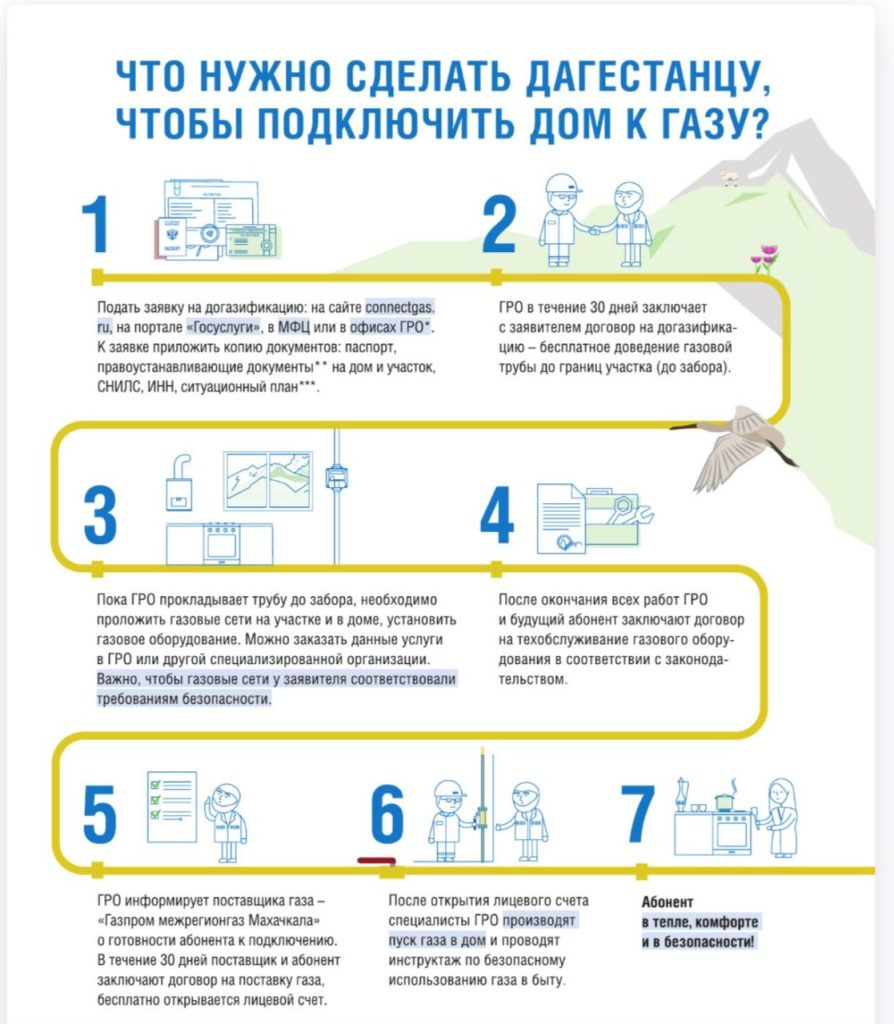 ЧТО НУЖНО СДЕЛАТЬ ДАГЕСТАНЦУ, ЧТОБЫ ПОДКЛЮЧИТЬ ДОМ К ГАЗУ?

1

Подать заявку на догазификацию: на сайте connectgas.ru, на портале «Госуслуги», в МФЦ или в офисах ГРО*. К заявке приложить копию документов: паспорт, правоустанавливающие документы** на дом и участок, СНИЛС, ИНН, ситуационный план***.

2

ГРО в течение 30 дней заключает с заявителем договор на догазификацию – бесплатное доведение газовой трубы до границ участка (до забора).

3

Пока ГРО прокладывает трубу до забора, необходимо проложить газовые сети на участке и в доме, установить газовое оборудование. Можно заказать данные услуги в ГРО или другой специализированной организации. Важно, чтобы газовые сети у заявителя соответствовали требованиям безопасности.

4

После окончания всех работ ГРО и будущий абонент заключают договор на техобслуживание газового оборудования в соответствии с законодательством.

5

ГРО информирует поставщика газа – «Газпром межрегионгаз Махачкала» о готовности абонента к подключению. В течение 30 дней поставщик и абонент заключают договор на поставку газа, бесплатно открывается лицевой счет.

6

После открытия лицевого счета специалисты ГРО производят пуск газа в дом и проводят инструктаж по безопасному использованию газа в быту.

7

Абонент в тепле, комфорте и в безопасности!